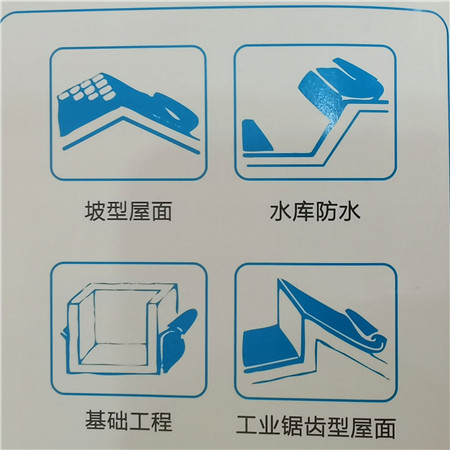 坡型屋面

水库防水

基础工程

工业锯齿型屋面